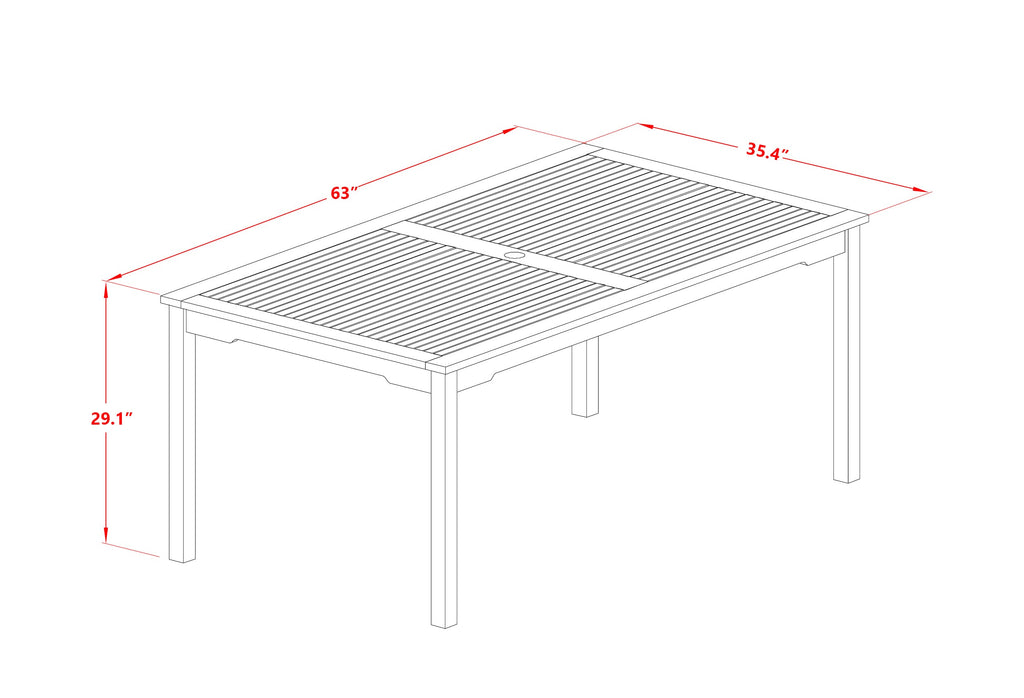 63″

35.4″

29.1″