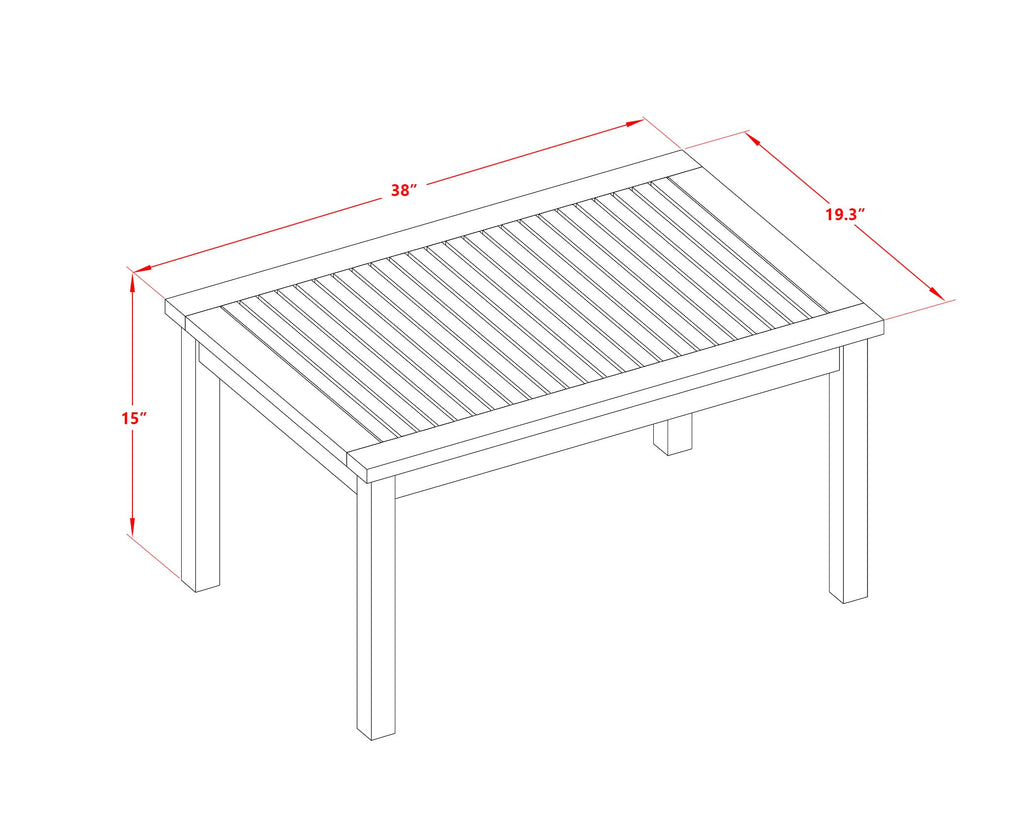 38”
19.3”
15”