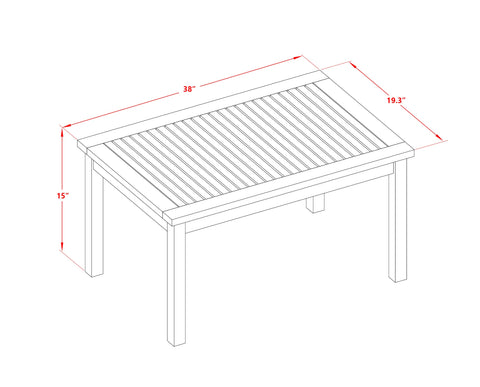 38"

19.3"

15"