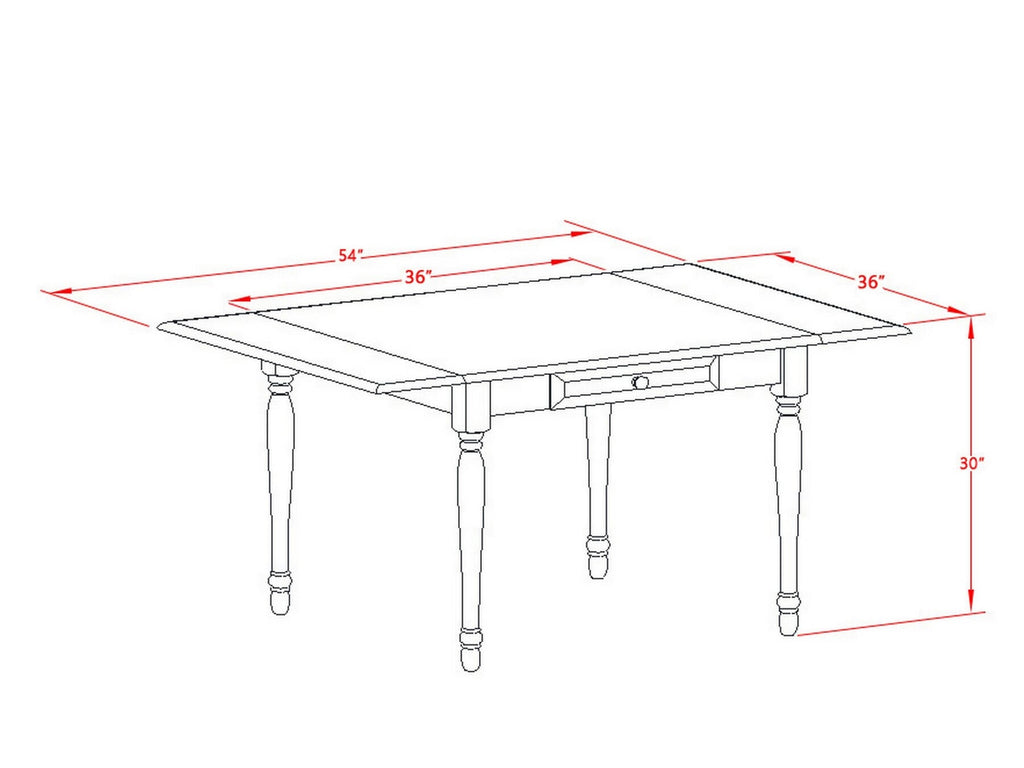 54”
36”
36”
30”